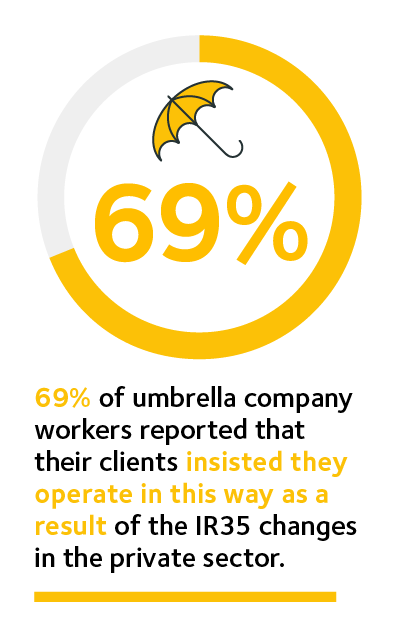 69%

69% of umbrella company workers reported that their clients insisted they operate in this way as a result of the IR35 changes in the private sector.