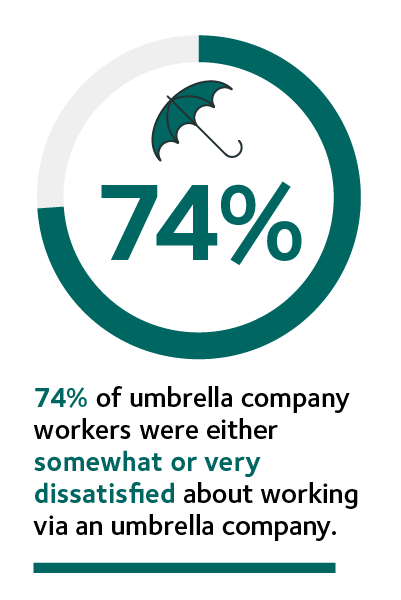 74%

74% of umbrella company workers were either somewhat or very dissatisfied about working via an umbrella company.