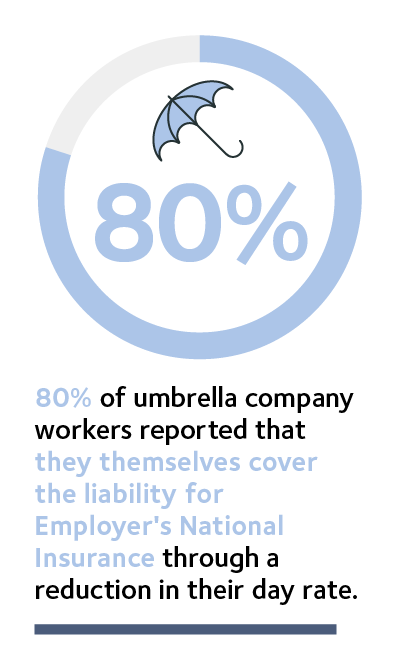 80%

80% of umbrella company workers reported that they themselves cover the liability for Employer's National Insurance through a reduction in their day rate.