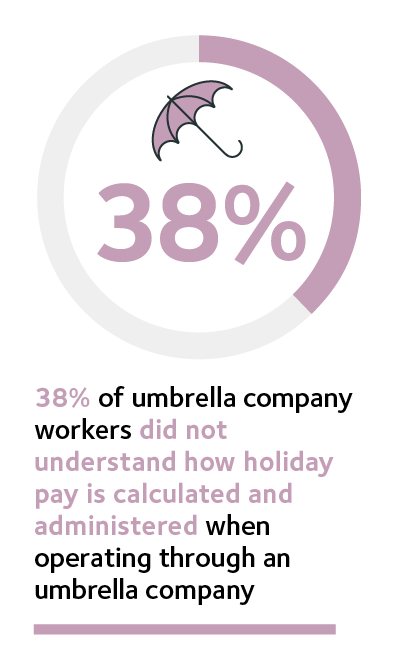 38%

38% of umbrella company workers did not understand how holiday pay is calculated and administered when operating through an umbrella company