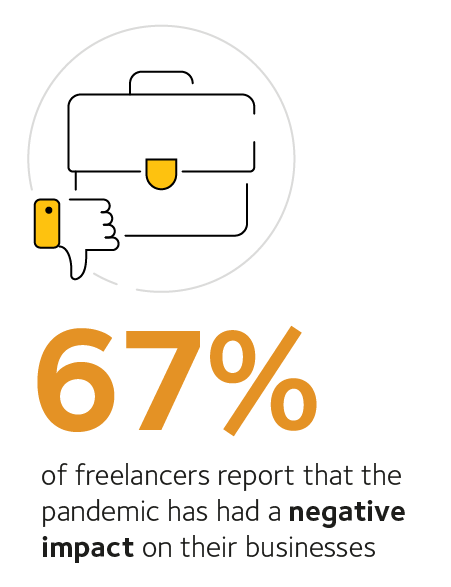 67%

of freelancers report that the pandemic has had a negative impact on their businesses