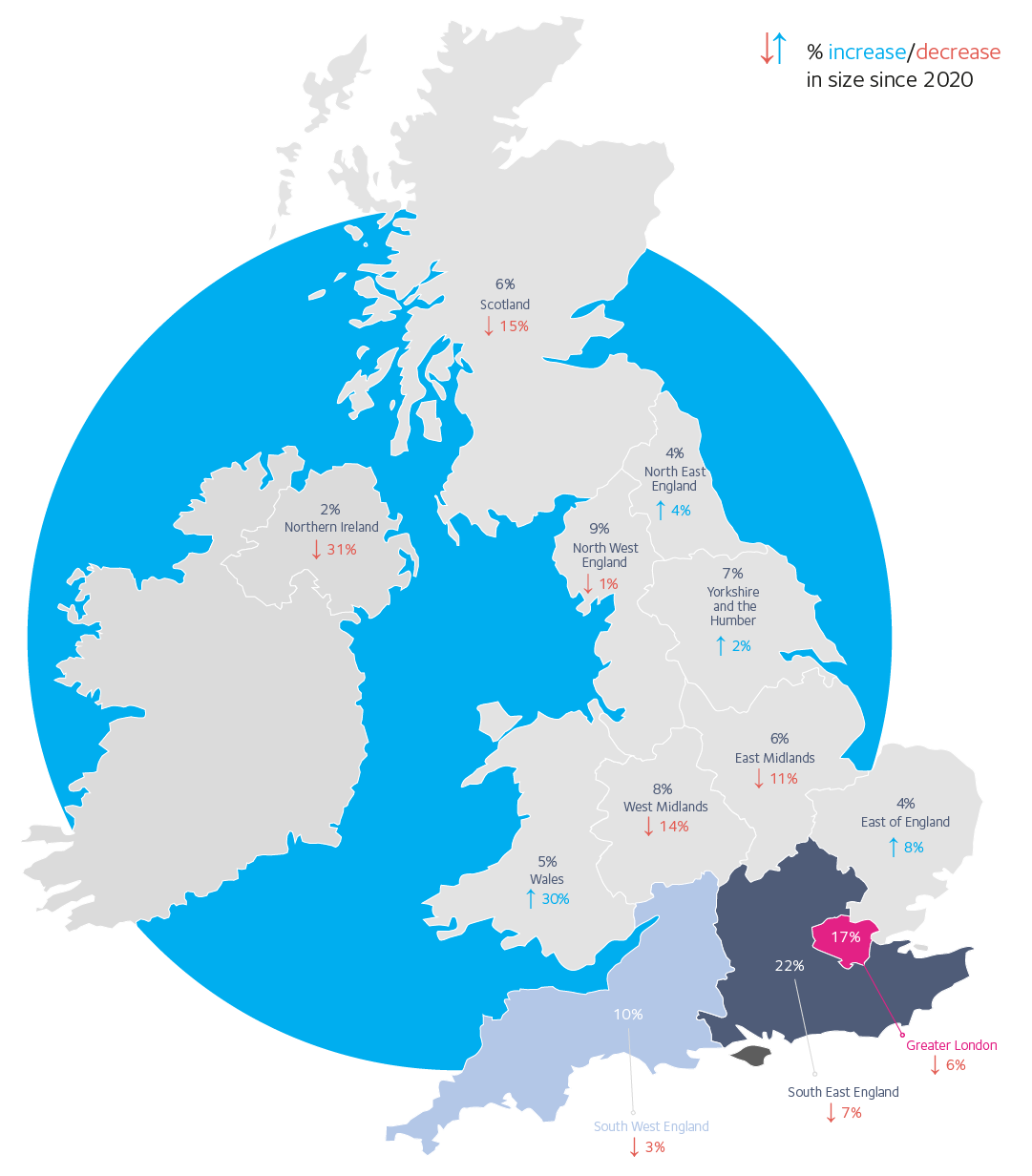 ↓↑ % increase/decrease in size since 2020

6%
Scotland
↓ 15%

2%
Northern Ireland
↓ 31%

4%
North East England
↑ 4%

9%
North West England
↓ 1%

7%
Yorkshire and the Humber
↑ 2%

6%
East Midlands
↓ 11%

8%
West Midlands
↓ 14%

4%
East of England
↑ 8%

5%
Wales
↑ 30%

17%

22%

10%

Greater London
↓ 6%

South East England
↓ 7%

South West England
↓ 3%