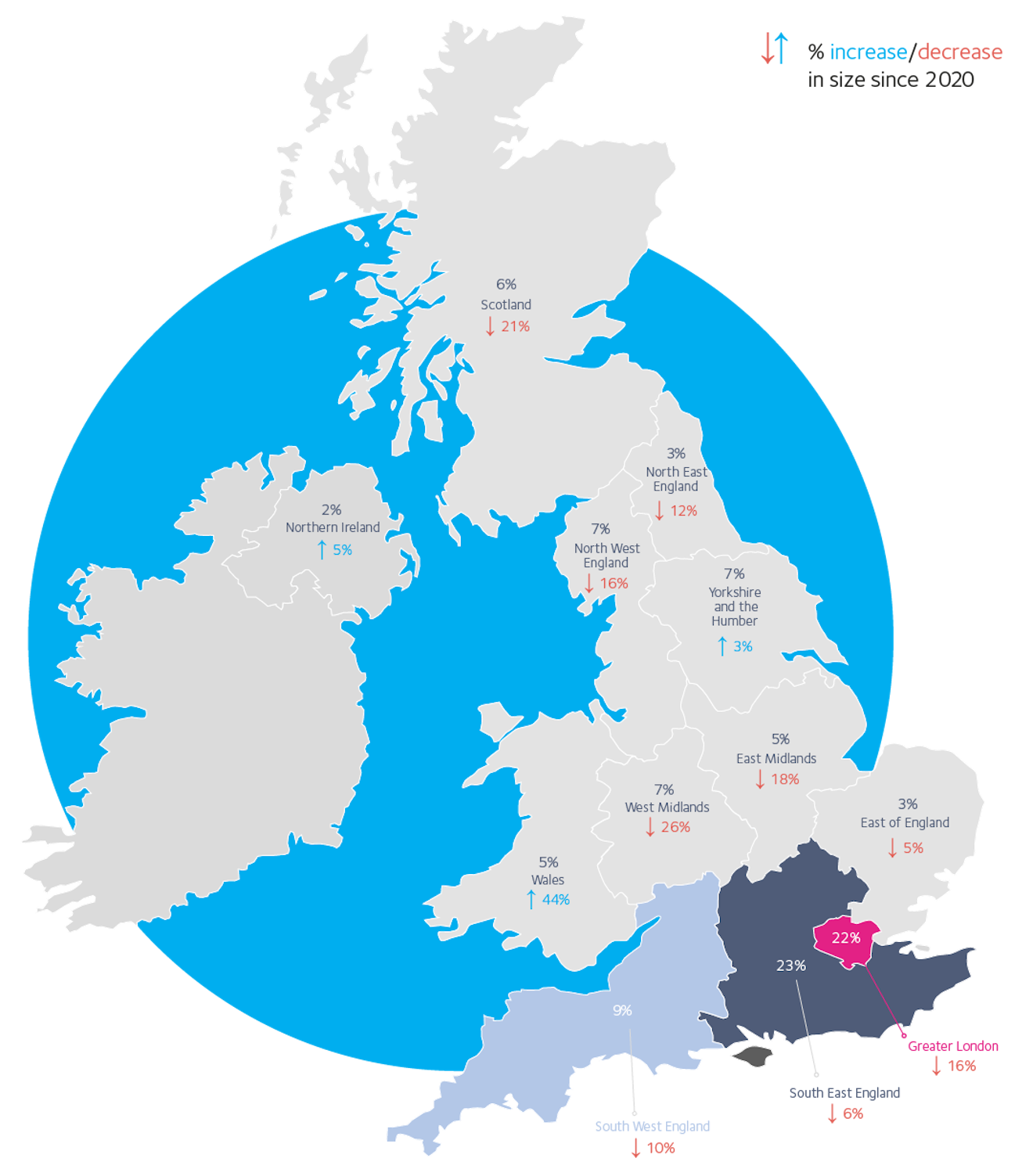 ↓↑ % increase/decrease in size since 2020

6%
Scotland
↓ 21%

2%
Northern Ireland
↑ 5%

3%
North East England
↓ 12%

7%
North West England
↓ 16%

7%
Yorkshire and the Humber
↑ 3%

5%
East Midlands
↓ 18%

7%
West Midlands
↓ 26%

3%
East of England
↓ 5%

5%
Wales
↑ 44%

22%

23%

9%

Greater London
↓ 16%

South East England
↓ 6%

South West England
↓ 10%