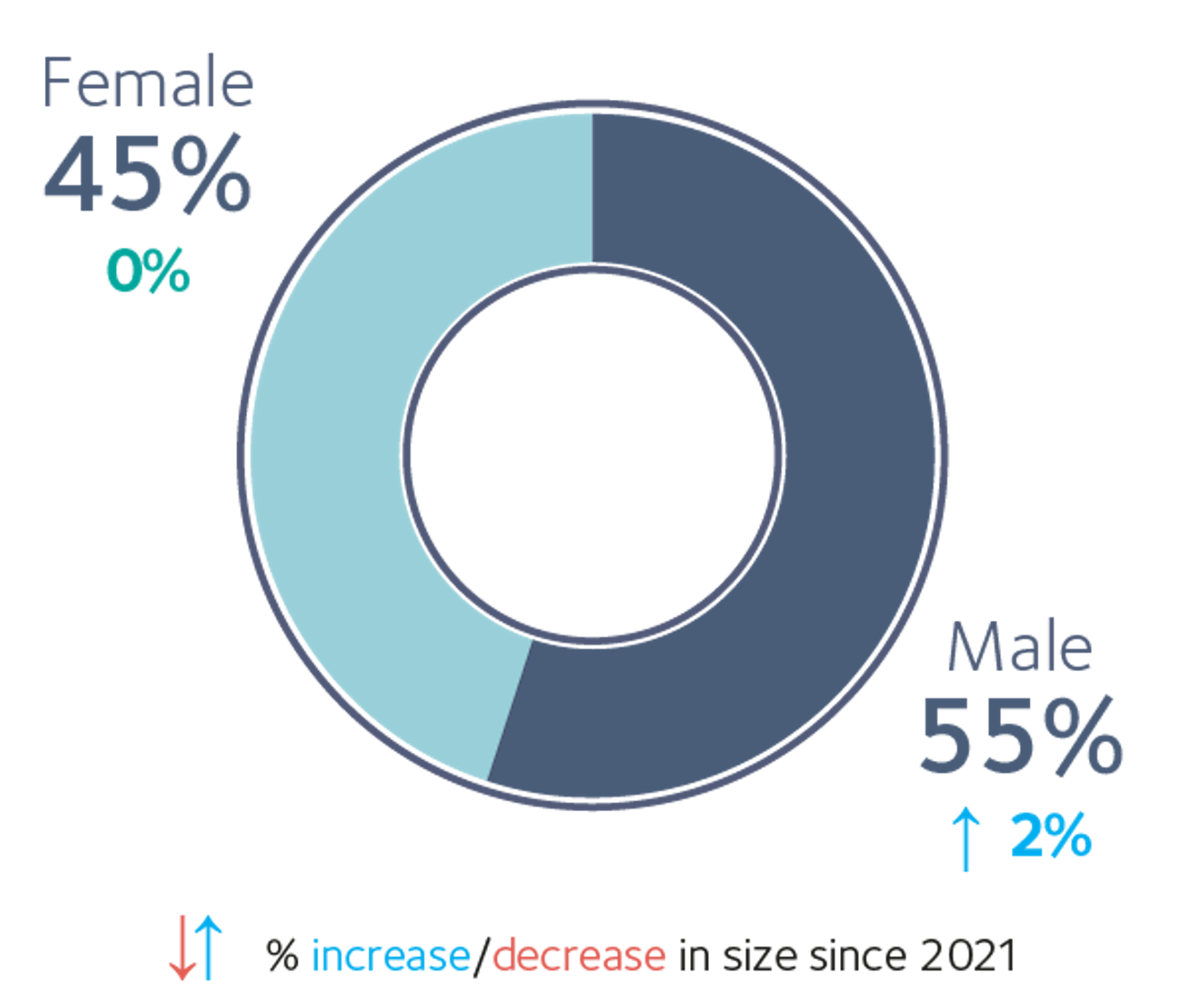 Female
45%
0%

Male
55%
↑ 2%

↓↑ % increase/decrease in size since 2021