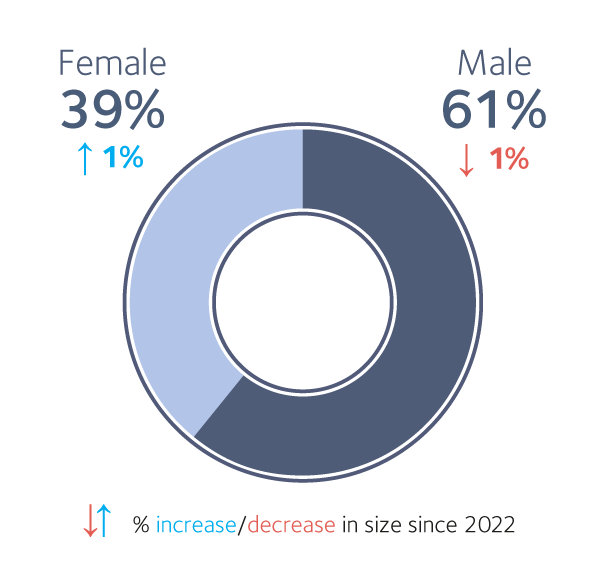 Female
39%
↑ 1%

Male
61%
↓ 1%

↓↑ % increase/decrease in size since 2022