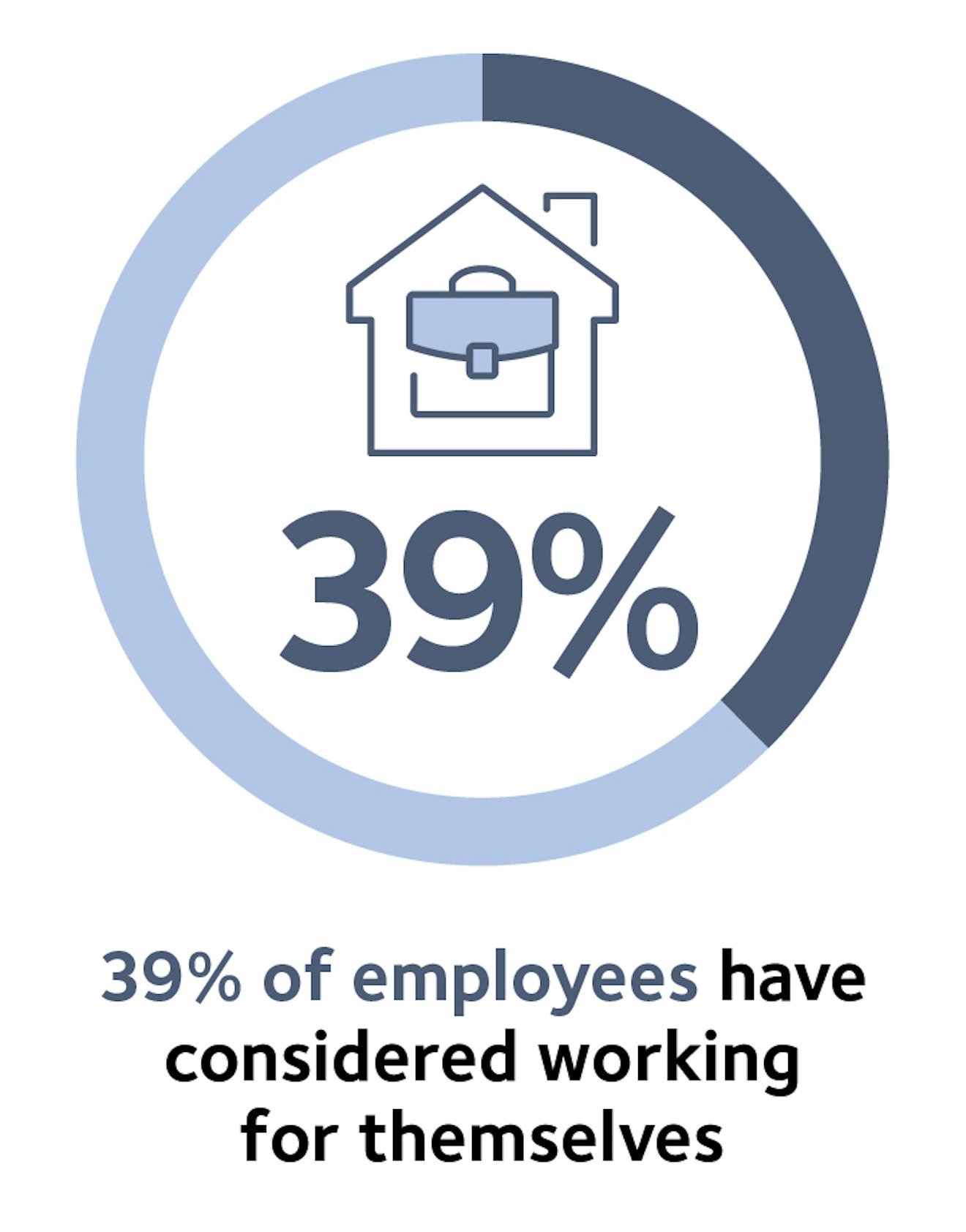 39%

39% of employees have considered working for themselves